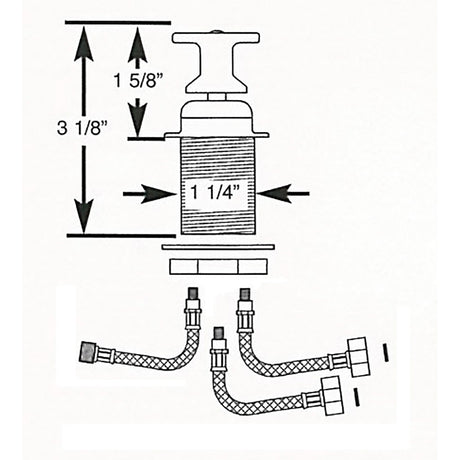 1 5/8”

3 1/8”

1 1/4”